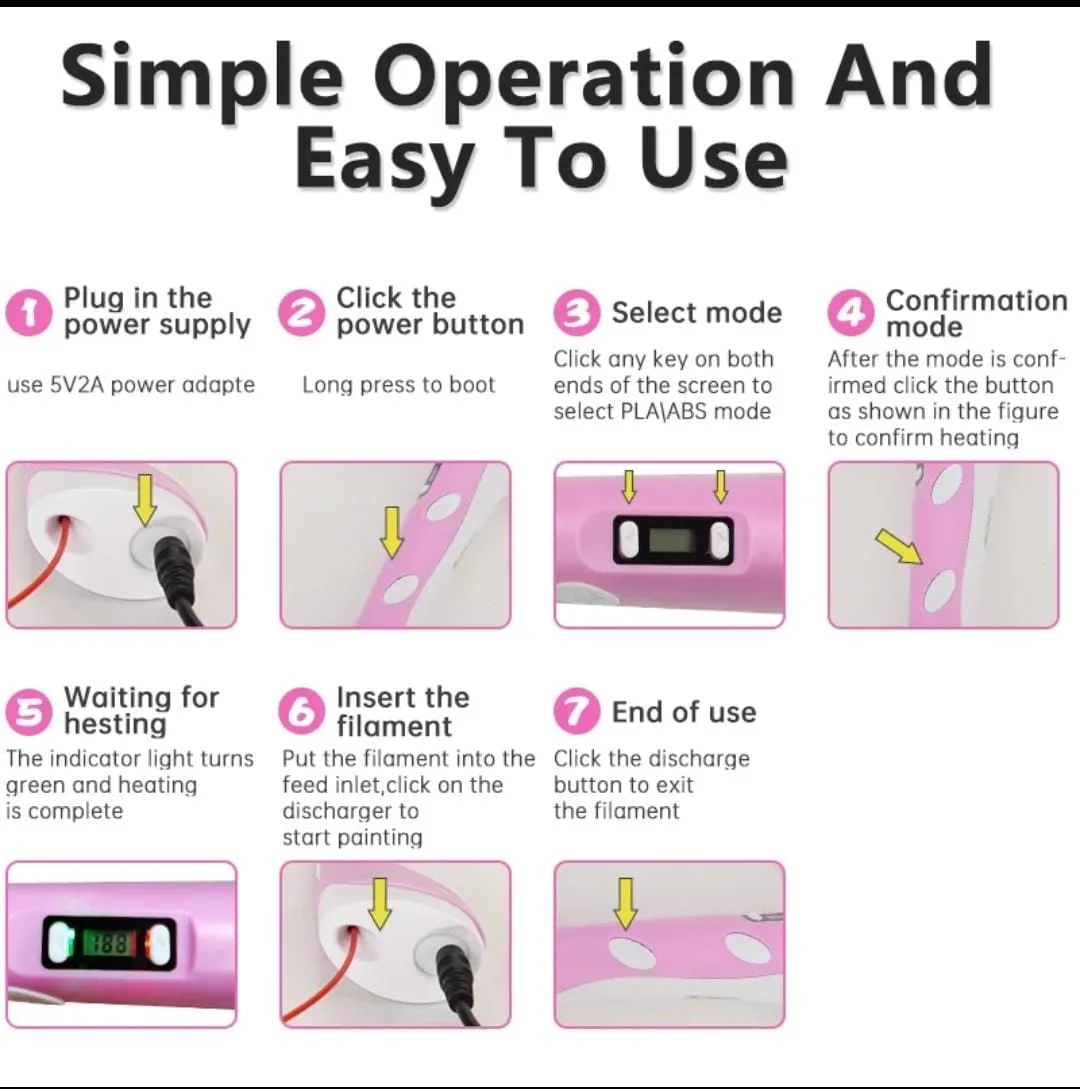 Simple Operation And Easy To Use

1 Plug in the power supply

use 5V2A power adapte

2 Click the power button

Long press to boot

3 Select mode

Click any key on both ends of the screen to select PLA\ABS mode

4 Confirmation mode

After the mode is confirmed click the button as shown in the figure to confirm heating

5 Waiting for hesting

The indicator light turns green and heating is complete

188

6 Insert the filament

Put the filament into the feed inlet,click on the discharger to start painting

7 End of use

Click the discharge button to exit the filament